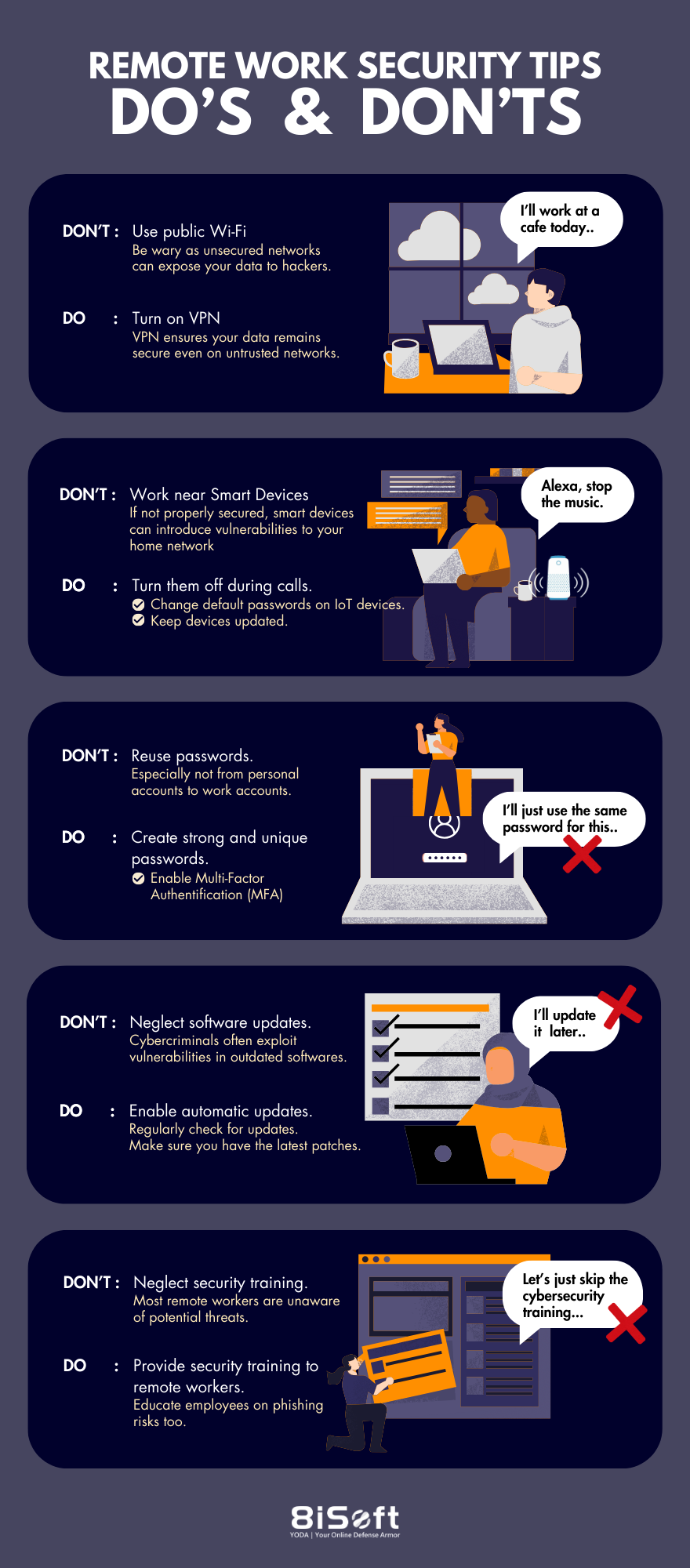 REMOTE WORK SECURITY TIPS
DO'S & DON'TS

DON'T : Use public Wi-Fi
Be wary as unsecured networks can expose your data to hackers.

DO : Turn on VPN
VPN ensures your data remains secure even on untrusted networks.

I'll work at a cafe today..

DON'T : Work near Smart Devices
If not properly secured, smart devices can introduce vulnerabilities to your home network

DO : Turn them off during calls.
Change default passwords on IoT devices.
Keep devices updated.

Alexa, stop the music.

DON'T : Reuse passwords.
Especially not from personal accounts to work accounts.

DO : Create strong and unique passwords.
Enable Multi-Factor Authentification (MFA)

I'll just use the same password for this..

DON'T : Neglect software updates.
Cybercriminals often exploit vulnerabilities in outdated softwares.

DO : Enable automatic updates.
Regularly check for updates.
Make sure you have the latest patches.

I'll update it later..

DON'T : Neglect security training.
Most remote workers are unaware of potential threats.

DO : Provide security training to remote workers.
Educate employees on phishing risks too.

Let's just skip the cybersecurity training...

8iSoft
YODA | Your Online Defense Armor